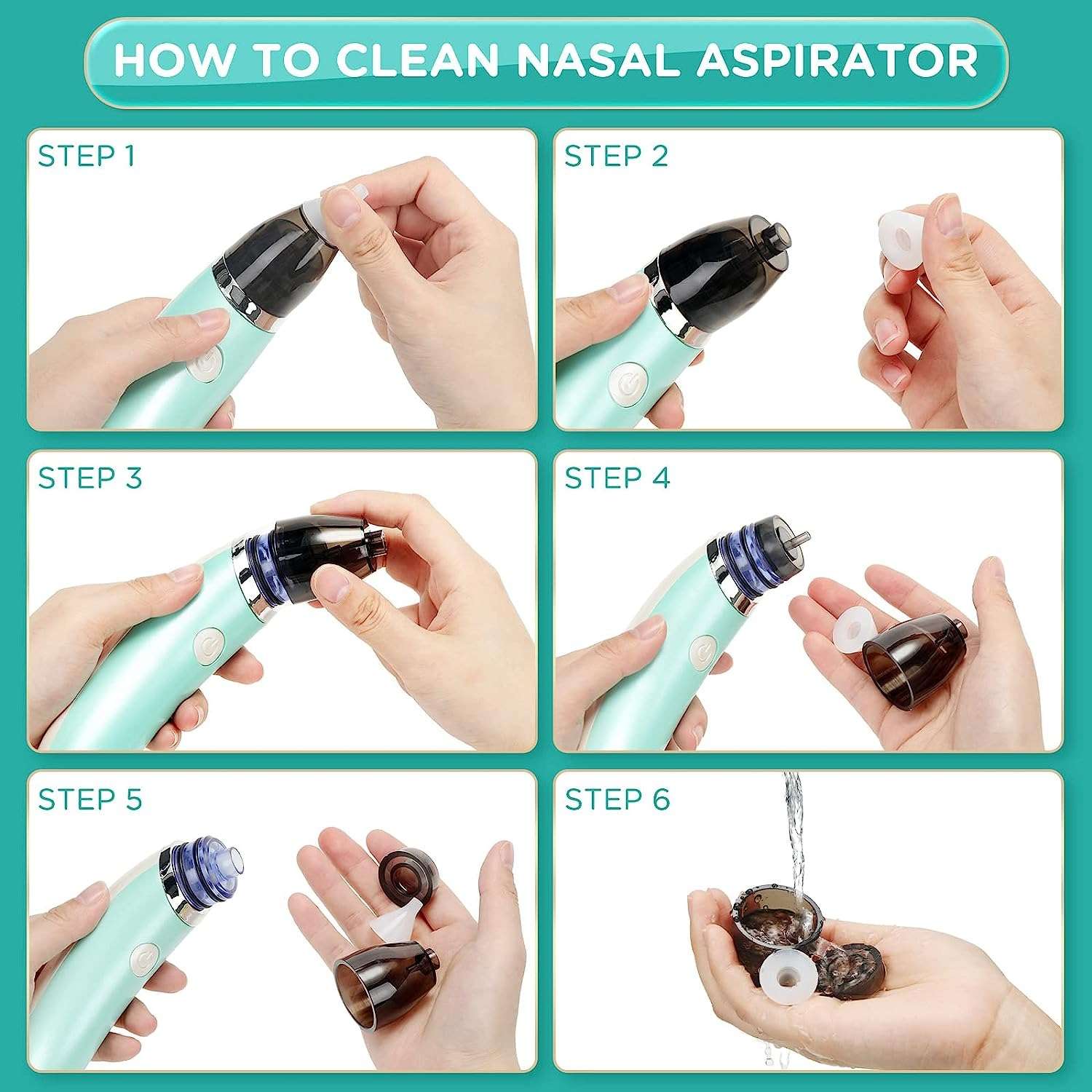 HOW TO CLEAN NASAL ASPIRATOR

STEP 1

STEP 2

STEP 3

STEP 4

STEP 5

STEP 6