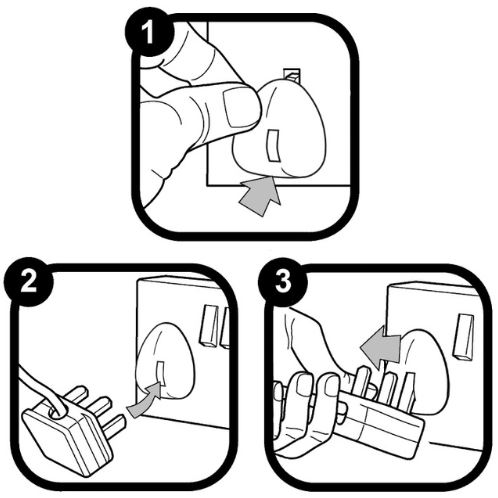 1

2

3