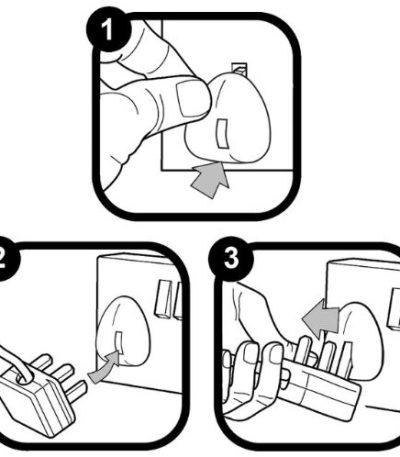 1

2

3