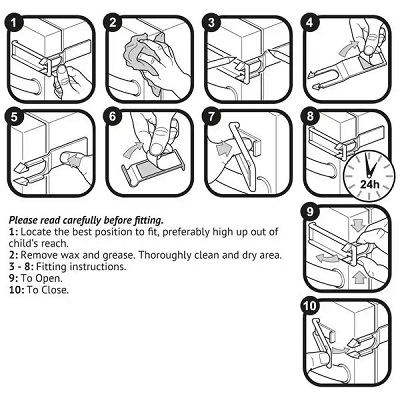 1

2

3

4

5

6

7

8

24h

9

10

Please read carefully before fitting.
1: Locate the best position to fit, preferably high up out of child's reach.
2: Remove wax and grease. Thoroughly clean and dry area.
3 - 8: Fitting instructions.
9: To Open.
10: To Close.